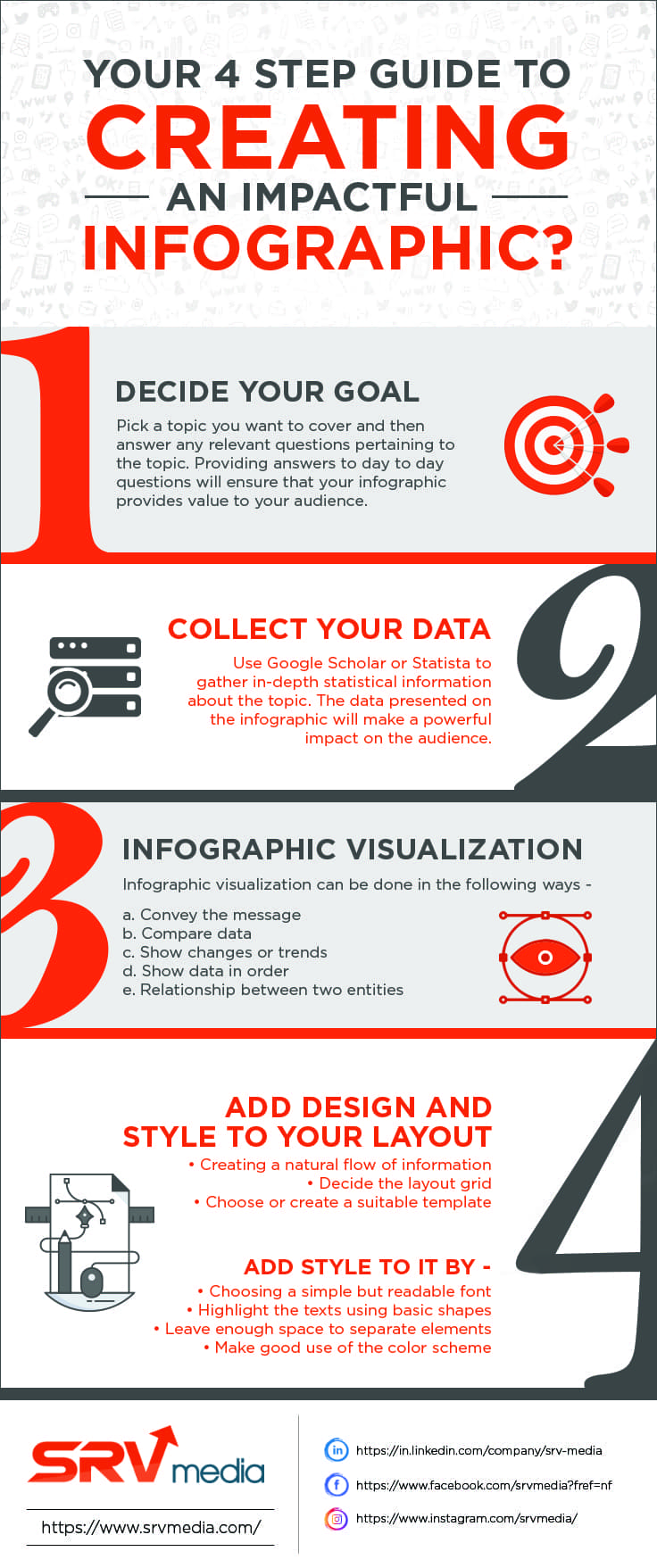 YOUR 4 STEP GUIDE TO
CREATING
AN IMPACTFUL
INFOGRAPHIC?

1

DECIDE YOUR GOAL

Pick a topic you want to cover and then answer any relevant questions pertaining to the topic. Providing answers to day to day questions will ensure that your infographic provides value to your audience.

2

COLLECT YOUR DATA

Use Google Scholar or Statista to gather in-depth statistical information about the topic. The data presented on the infographic will make a powerful impact on the audience.

3

INFOGRAPHIC VISUALIZATION

Infographic visualization can be done in the following ways -

a. Convey the message
b. Compare data
c. Show changes or trends
d. Show data in order
e. Relationship between two entities

4

ADD DESIGN AND STYLE TO YOUR LAYOUT

• Creating a natural flow of information
• Decide the layout grid
• Choose or create a suitable template

ADD STYLE TO IT BY -

• Choosing a simple but readable font
• Highlight the texts using basic shapes
• Leave enough space to separate elements
• Make good use of the color scheme

SRV media

https://www.srvmedia.com/

https://in.linkedin.com/company/srv-media
https://www.facebook.com/srvmedia?fref=nf
https://www.instagram.com/srvmedia/